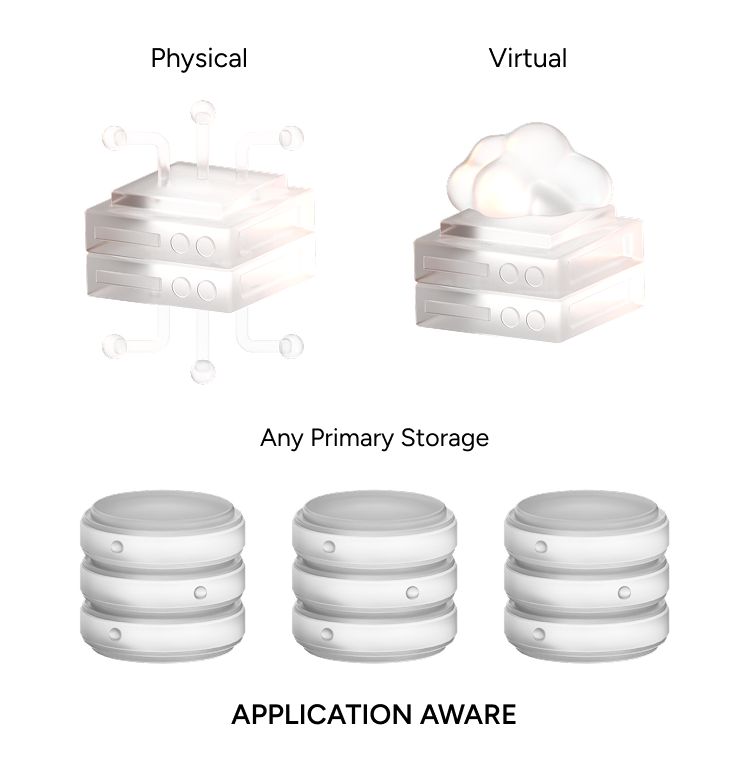 Physical

Virtual

Any Primary Storage

APPLICATION AWARE